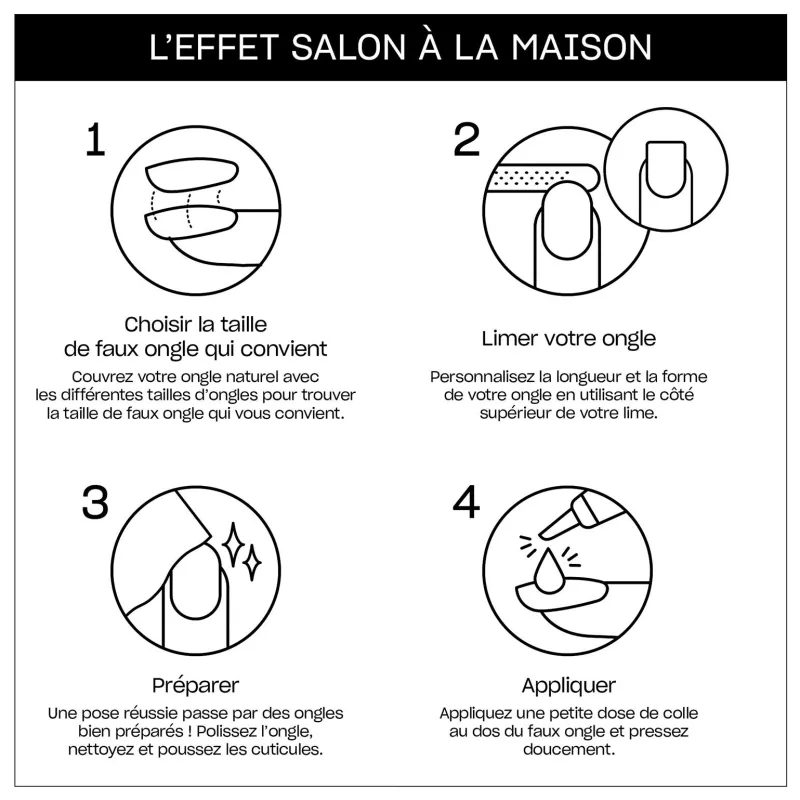 L'EFFET SALON À LA MAISON

1

Choisir la taille de faux ongle qui convient

Couvrez votre ongle naturel avec les différentes tailles d'ongles pour trouver la taille de faux ongle qui vous convient.

2

Limer votre ongle

Personnalisez la longueur et la forme de votre ongle en utilisant le côté supérieur de votre lime.

3

Préparer

Une pose réussie passe par des ongles bien préparés ! Polissez l'ongle, nettoyez et poussez les cuticules.

4

Appliquer

Appliquez une petite dose de colle au dos du faux ongle et pressez doucement.